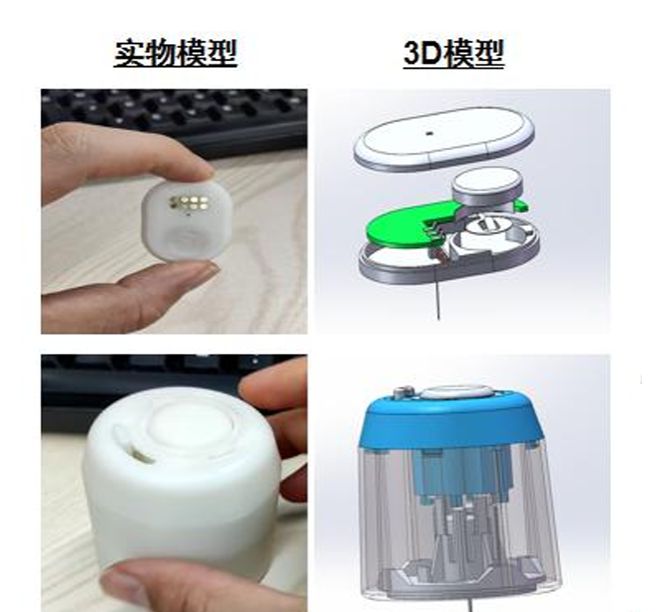 实物模型

3D模型